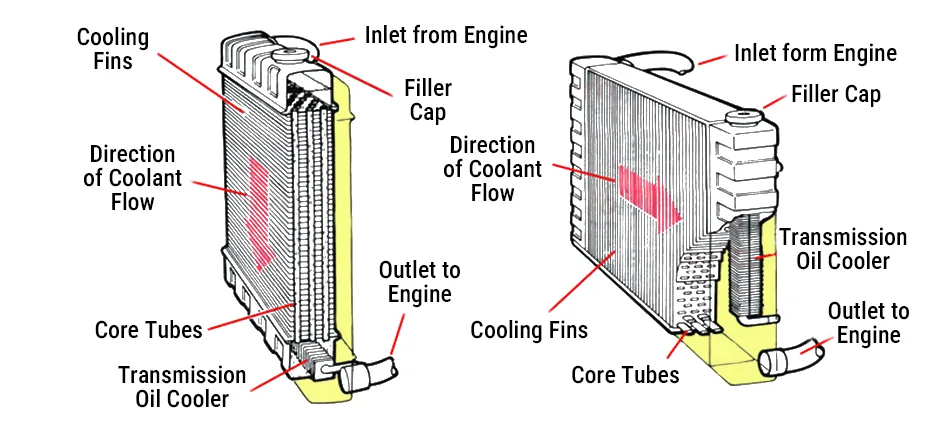 Cooling Fins

Inlet from Engine

Filler Cap

Direction of Coolant Flow

Outlet to Engine

Core Tubes

Transmission Oil Cooler

Inlet form Engine

Filler Cap

Direction of Coolant Flow

Transmission Oil Cooler

Outlet to Engine

Cooling Fins

Core Tubes