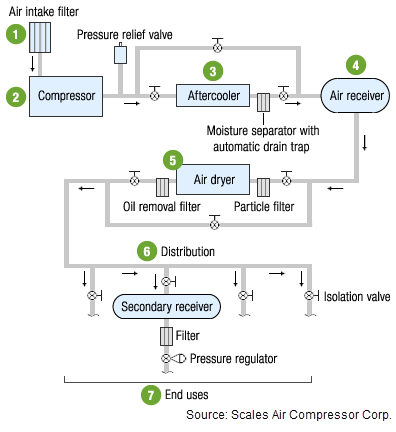 Air intake filter
1
Pressure relief valve
2
Compressor
3
Aftercooler
4
Air receiver
Moisture separator with automatic drain trap
5
Air dryer
Oil removal filter
Particle filter
6
Distribution
Isolation valve
Secondary receiver
Filter
Pressure regulator
7
End uses
Source: Scales Air Compressor Corp.