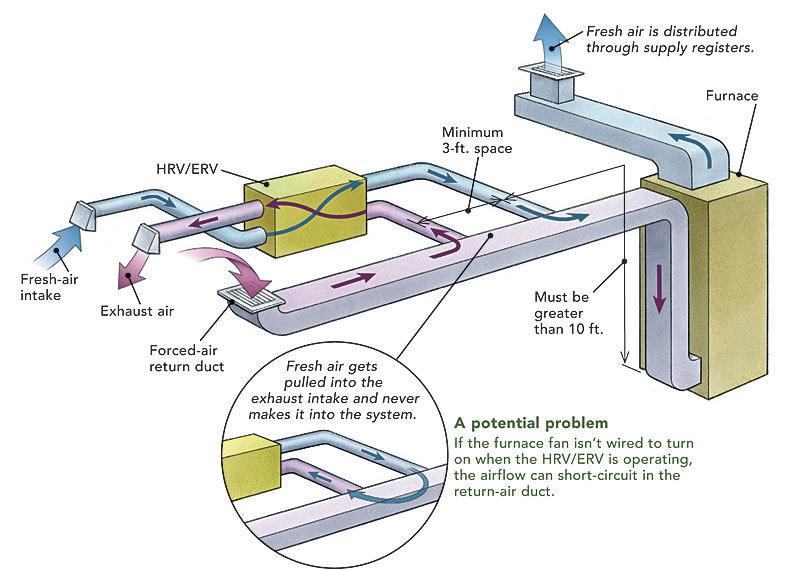 Fresh air is distributed through supply registers.

Furnace

Minimum 3-ft. space

HRV/ERV

Fresh-air intake

Exhaust air

Forced-air return duct

Must be greater than 10 ft.

Fresh air gets pulled into the exhaust intake and never makes it into the system.

A potential problem
If the furnace fan isn't wired to turn on when the HRV/ERV is operating, the airflow can short-circuit in the return-air duct.