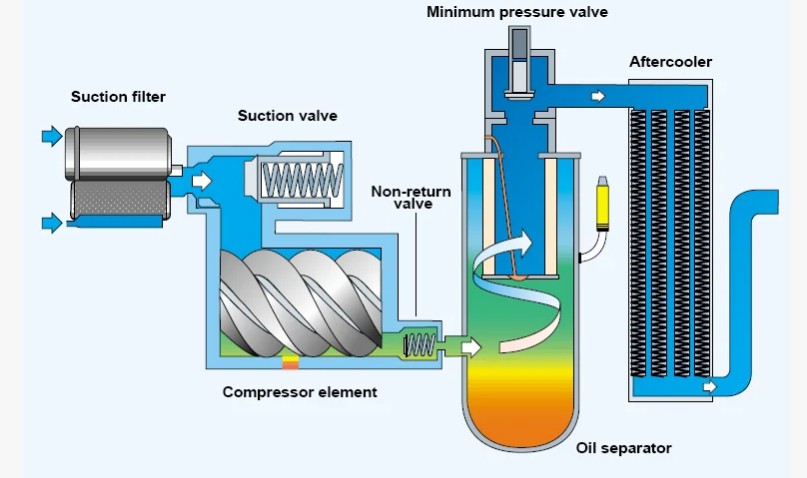 Minimum pressure valve

Aftercooler

Suction filter

Suction valve

Non-return valve

Compressor element

Oil separator